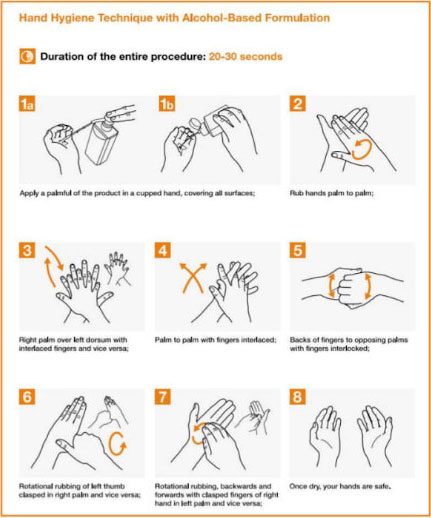 Hand Hygiene Technique with Alcohol-Based Formulation

Duration of the entire procedure: 20-30 seconds

1a

1b

Apply a palmful of the product in a cupped hand, covering all surfaces;

2

Rub hands palm to palm;

3

Right palm over left dorsum with interlaced fingers and vice versa;

4

Palm to palm with fingers interlaced;

5

Backs of fingers to opposing palms with fingers interlocked;

6

Rotational rubbing of left thumb clasped in right palm and vice versa;

7

Rotational rubbing, backwards and forwards with clasped fingers of right hand in left palm and vice versa;

8

Once dry, your hands are safe.